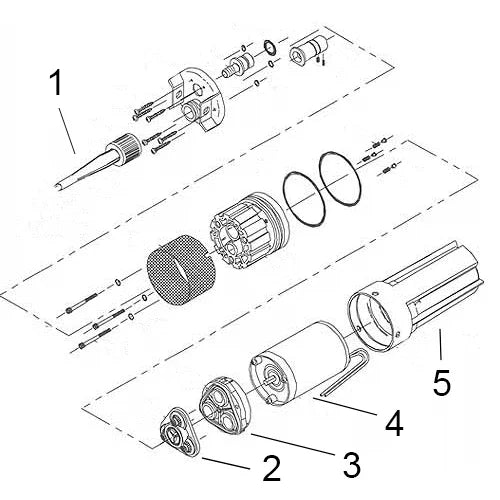 1
5
4
3
2